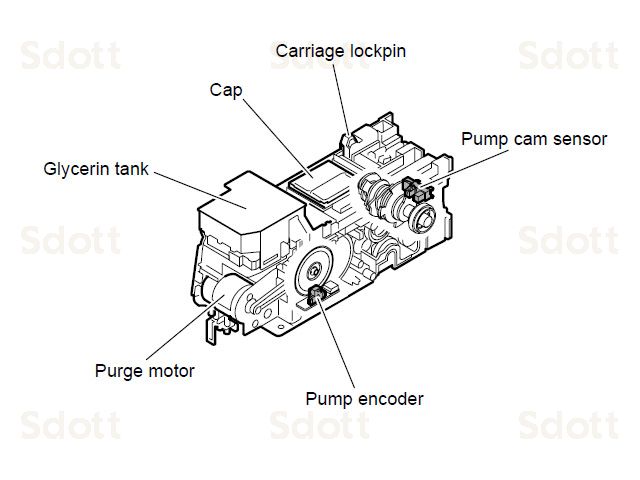 Sdott Sdott Sdott

Carriage lockpin

Cap

Pump cam sensor

Glycerin tank

Sdott Sdott

Purge motor

Pump encoder

Sdott Sdott Sdott