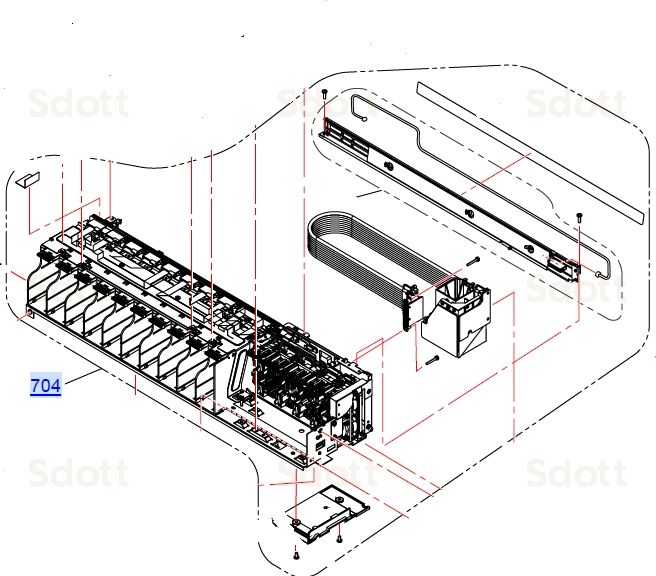 Sdott Sdott Sdott
Sdott
704
Sdott Sdott Sdott