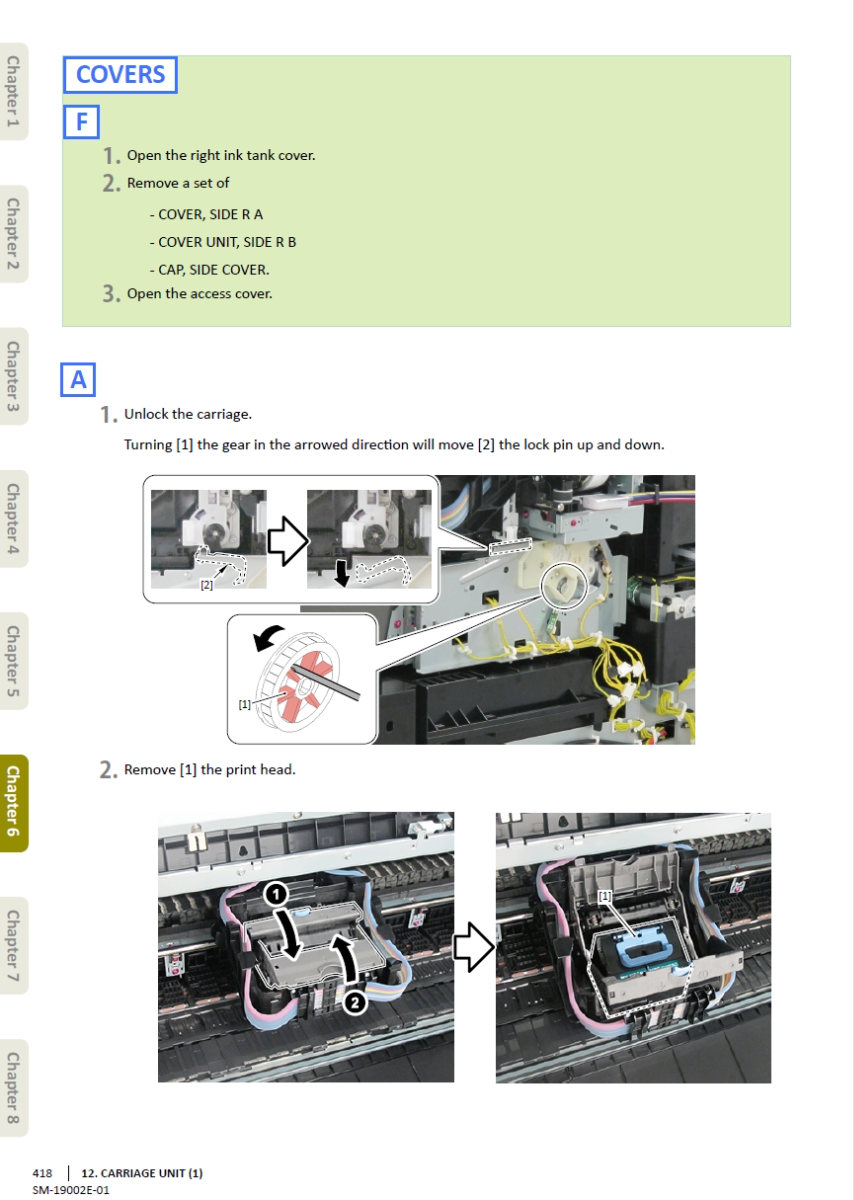 Chapter 1

Chapter 2

Chapter 3

Chapter 4

Chapter 5

Chapter 6

Chapter 7

Chapter 8

COVERS

F

1. Open the right ink tank cover.

2. Remove a set of

- COVER, SIDE R A

- COVER UNIT, SIDE R B

- CAP, SIDE COVER.

3. Open the access cover.

A

1. Unlock the carriage.

Turning [1] the gear in the arrowed direction will move [2] the lock pin up and down.

[2]

[1]

2. Remove [1] the print head.

1

2

[1]

418 | 12. CARRIAGE UNIT (1)
SM-19002E-01