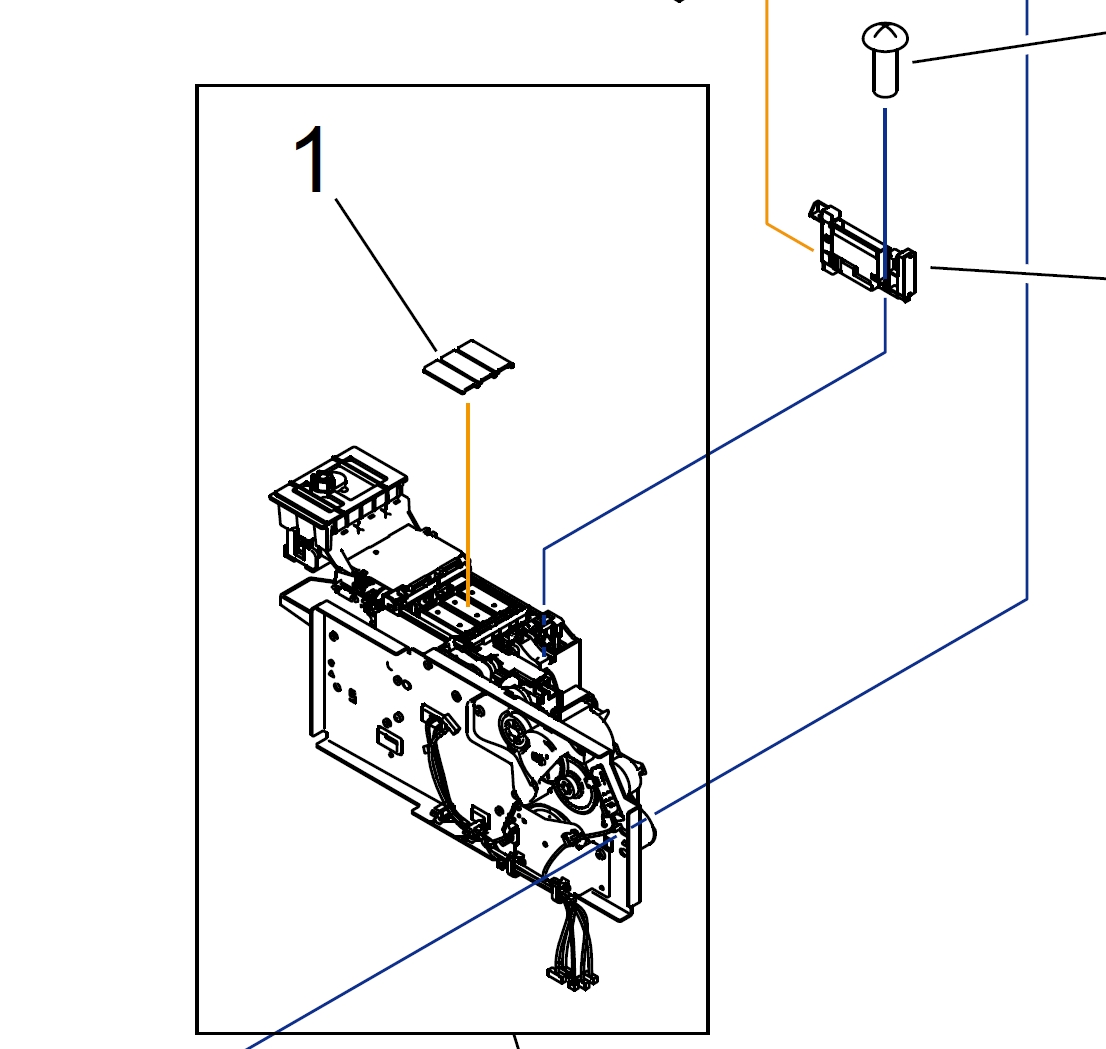 1