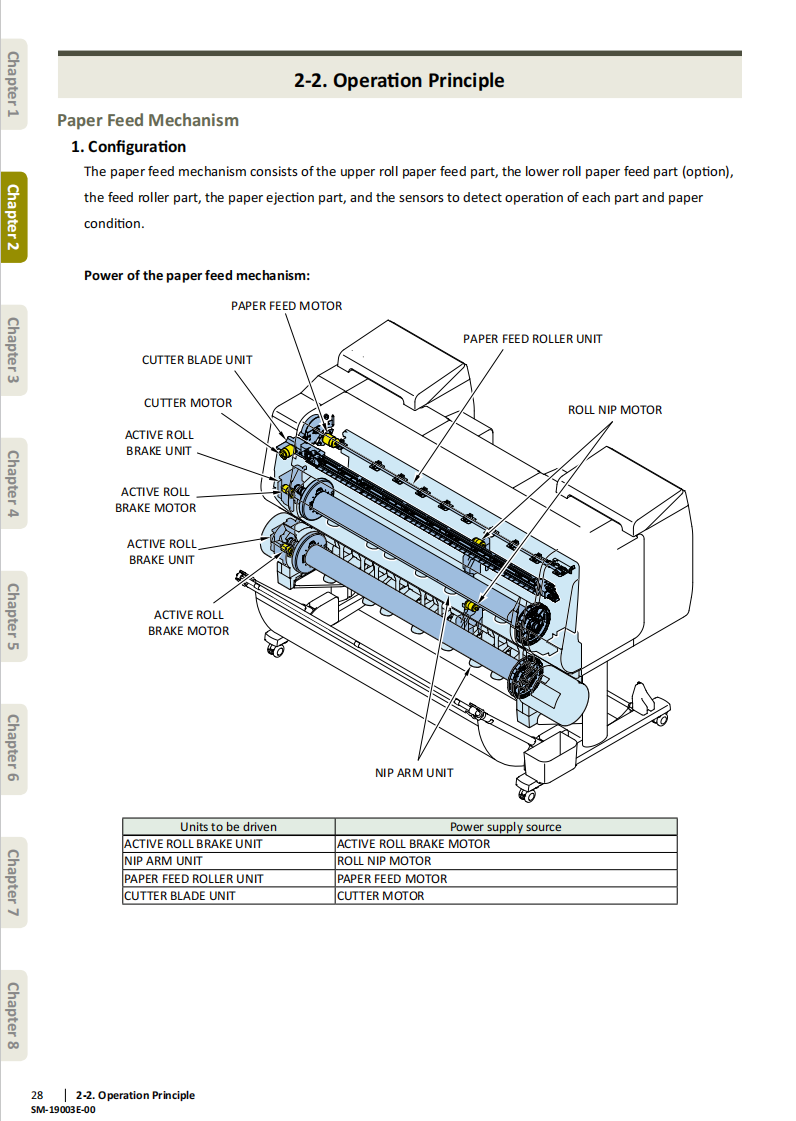 Chapter 1

Chapter 2

Chapter 3

Chapter 4

Chapter 5

Chapter 6

Chapter 7

Chapter 8

2-2. Operation Principle

Paper Feed Mechanism

1. Configuration

The paper feed mechanism consists of the upper roll paper feed part, the lower roll paper feed part (option), the feed roller part, the paper ejection part, and the sensors to detect operation of each part and paper condition.

Power of the paper feed mechanism:

PAPER FEED MOTOR

PAPER FEED ROLLER UNIT

CUTTER BLADE UNIT

CUTTER MOTOR

ROLL NIP MOTOR

ACTIVE ROLL BRAKE UNIT

ACTIVE ROLL BRAKE MOTOR

ACTIVE ROLL BRAKE UNIT

ACTIVE ROLL BRAKE MOTOR

NIP ARM UNIT

| Units to be driven | Power supply source |
|---|---|
| ACTIVE ROLL BRAKE UNIT | ACTIVE ROLL BRAKE MOTOR |
| NIP ARM UNIT | ROLL NIP MOTOR |
| PAPER FEED ROLLER UNIT | PAPER FEED MOTOR |
| CUTTER BLADE UNIT | CUTTER MOTOR |

28 | 2-2. Operation Principle
SM-19003E-00