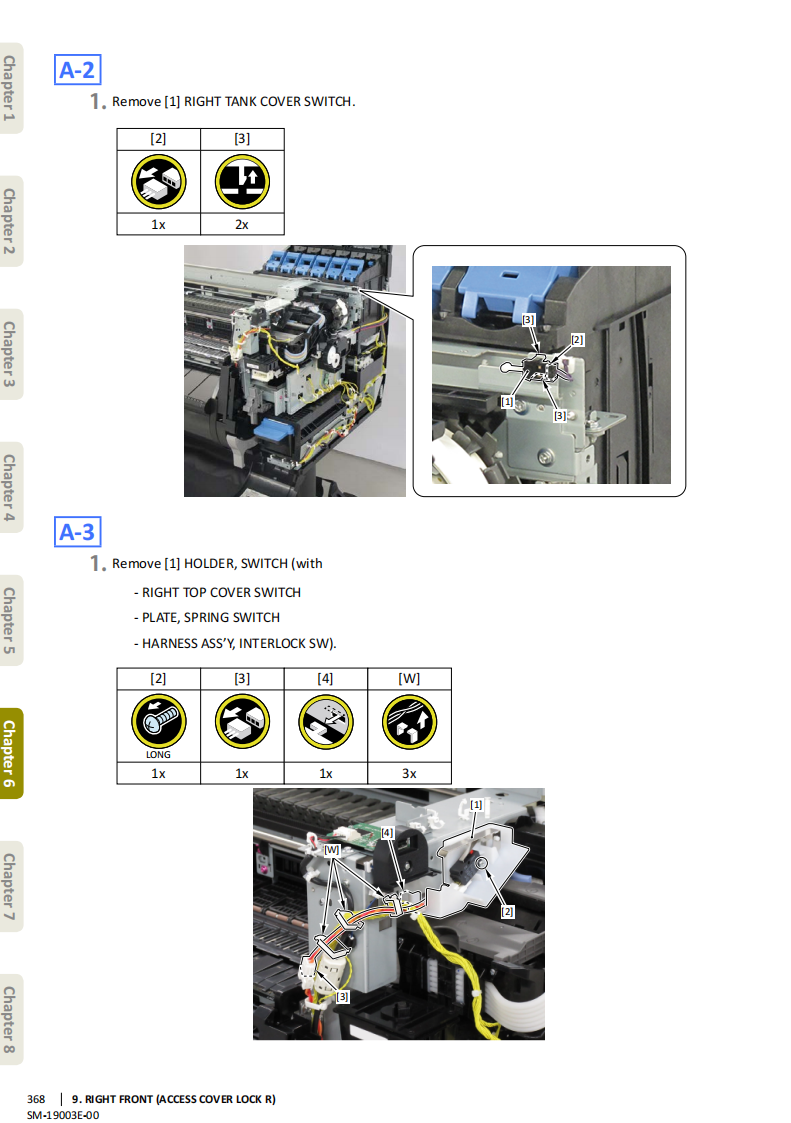 Chapter 1

Chapter 2

Chapter 3

Chapter 4

Chapter 5

Chapter 6

Chapter 7

Chapter 8

A-2

1. Remove [1] RIGHT TANK COVER SWITCH.

| [2] | [3] |
|---|---|
| | |
| 1x | 2x |

[3]
[2]
[1]
[3]

A-3

1. Remove [1] HOLDER, SWITCH (with

- RIGHT TOP COVER SWITCH

- PLATE, SPRING SWITCH

- HARNESS ASS'Y, INTERLOCK SW).

| [2] | [3] | [4] | [W] |
|---|---|---|---|
| LONG | | | |
| 1x | 1x | 1x | 3x |

[1]
[4]
[W]
[2]
[3]

368 | 9. RIGHT FRONT (ACCESS COVER LOCK R)
SM-19003E-00