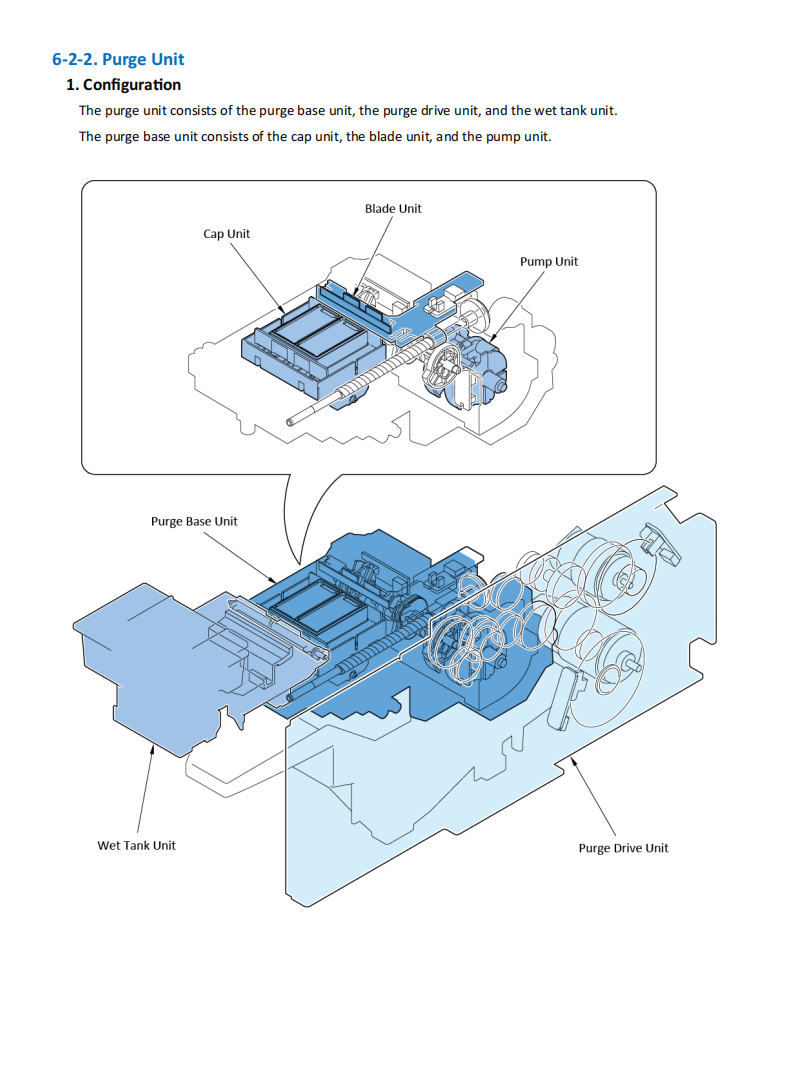 6-2-2. Purge Unit

1. Configuration

The purge unit consists of the purge base unit, the purge drive unit, and the wet tank unit.

The purge base unit consists of the cap unit, the blade unit, and the pump unit.

Blade Unit

Cap Unit

Pump Unit

Purge Base Unit

Wet Tank Unit

Purge Drive Unit