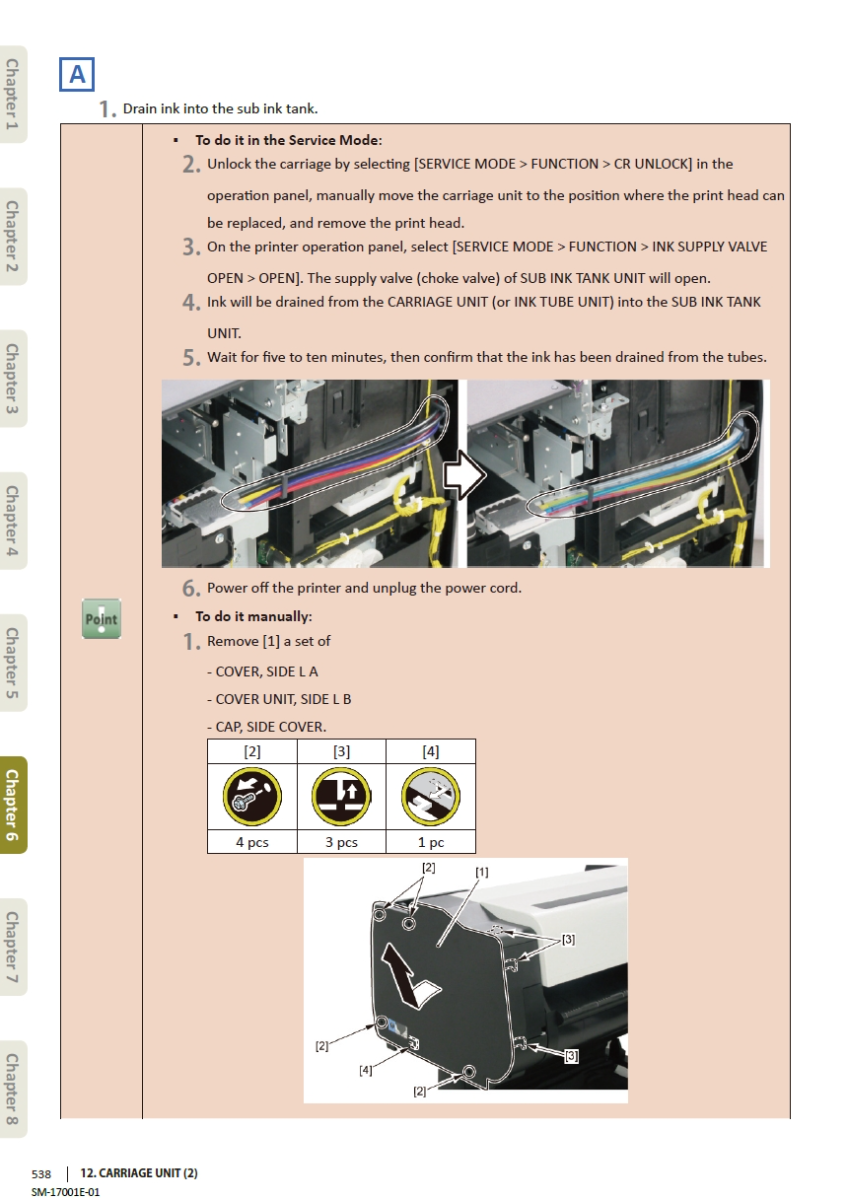 Chapter 1
Chapter 2
Chapter 3
Chapter 4
Chapter 5
Chapter 6
Chapter 7
Chapter 8

A

1. Drain ink into the sub ink tank.

Point

▪ To do it in the Service Mode:

2. Unlock the carriage by selecting [SERVICE MODE > FUNCTION > CR UNLOCK] in the operation panel, manually move the carriage unit to the position where the print head can be replaced, and remove the print head.

3. On the printer operation panel, select [SERVICE MODE > FUNCTION > INK SUPPLY VALVE OPEN > OPEN]. The supply valve (choke valve) of SUB INK TANK UNIT will open.

4. Ink will be drained from the CARRIAGE UNIT (or INK TUBE UNIT) into the SUB INK TANK UNIT.

5. Wait for five to ten minutes, then confirm that the ink has been drained from the tubes.

6. Power off the printer and unplug the power cord.

▪ To do it manually:

1. Remove [1] a set of

- COVER, SIDE L A

- COVER UNIT, SIDE L B

- CAP, SIDE COVER.

| [2] | [3] | [4] |
|---|---|---|
| | | |
| 4 pcs | 3 pcs | 1 pc |

[2] [1] [3] [2] [3] [4] [2]

538 | 12. CARRIAGE UNIT (2)
SM-17001E-01