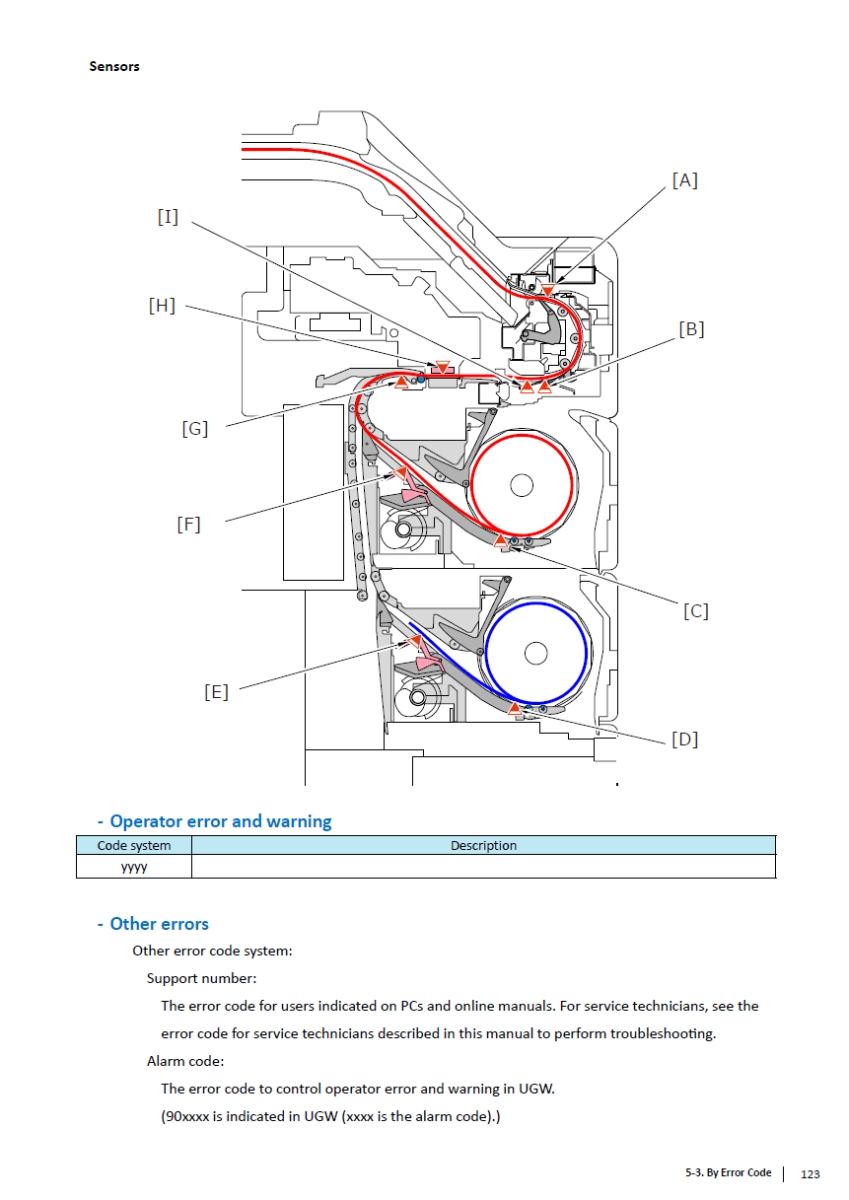 Sensors

[A]
[I]
[H]
[B]
[G]
[F]
[C]
[E]
[D]

- Operator error and warning

| Code system | Description |
|---|---|
| yyyy | |

- Other errors

Other error code system:

Support number:

The error code for users indicated on PCs and online manuals. For service technicians, see the error code for service technicians described in this manual to perform troubleshooting.

Alarm code:

The error code to control operator error and warning in UGW.

(90xxxx is indicated in UGW (xxxx is the alarm code).)

5-3. By Error Code | 123