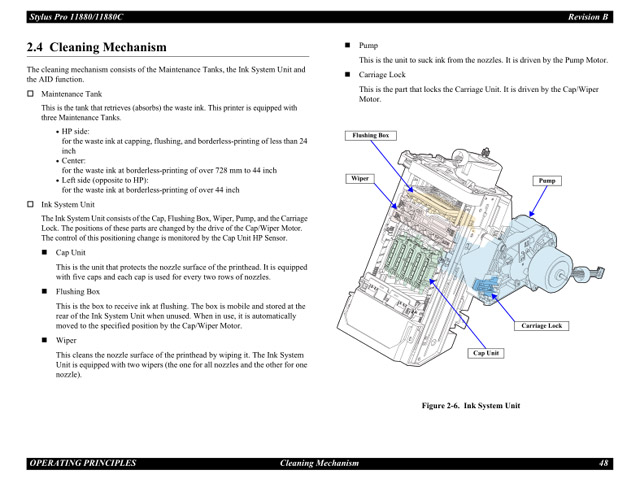 Stylus Pro 11880/11880C Revision B

2.4 Cleaning Mechanism

The cleaning mechanism consists of the Maintenance Tanks, the Ink System Unit and the AID function.

☐ Maintenance Tank

This is the tank that retrieves (absorbs) the waste ink. This printer is equipped with three Maintenance Tanks.

• HP side:
for the waste ink at capping, flushing, and borderless-printing of less than 24 inch
• Center:
for the waste ink at borderless-printing of over 728 mm to 44 inch
• Left side (opposite to HP):
for the waste ink at borderless-printing of over 44 inch

☐ Ink System Unit

The Ink System Unit consists of the Cap, Flushing Box, Wiper, Pump, and the Carriage Lock. The positions of these parts are changed by the drive of the Cap/Wiper Motor. The control of this positioning change is monitored by the Cap Unit HP Sensor.

■ Cap Unit

This is the unit that protects the nozzle surface of the printhead. It is equipped with five caps and each cap is used for every two rows of nozzles.

■ Flushing Box

This is the box to receive ink at flushing. The box is mobile and stored at the rear of the Ink System Unit when unused. When in use, it is automatically moved to the specified position by the Cap/Wiper Motor.

■ Wiper

This cleans the nozzle surface of the printhead by wiping it. The Ink System Unit is equipped with two wipers (the one for all nozzles and the other for one nozzle).

■ Pump

This is the unit to suck ink from the nozzles. It is driven by the Pump Motor.

■ Carriage Lock

This is the part that locks the Carriage Unit. It is driven by the Cap/Wiper Motor.

Flushing Box
Wiper
Pump
Carriage Lock
Cap Unit

Figure 2-6. Ink System Unit

OPERATING PRINCIPLES Cleaning Mechanism 48