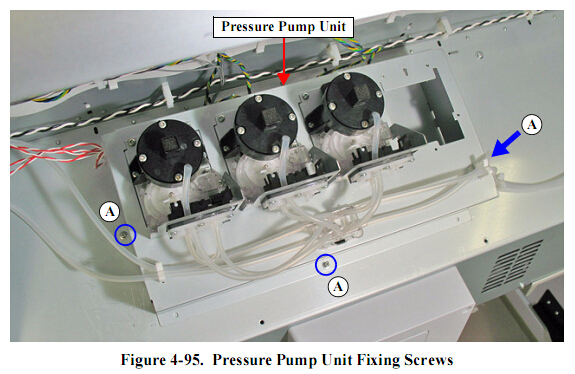 Pressure Pump Unit

A

A

A

Figure 4-95. Pressure Pump Unit Fixing Screws