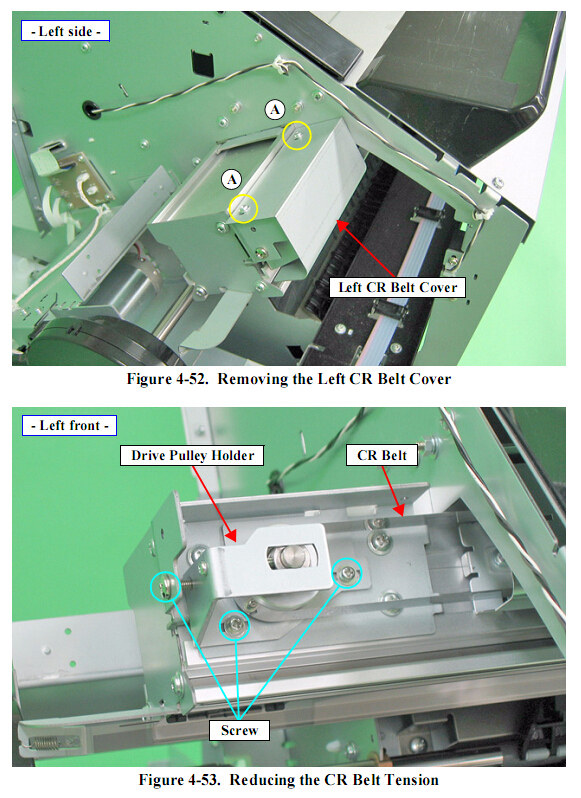 - Left side -

A

A

Left CR Belt Cover

Figure 4-52. Removing the Left CR Belt Cover

- Left front -

Drive Pulley Holder

CR Belt

Screw

Figure 4-53. Reducing the CR Belt Tension