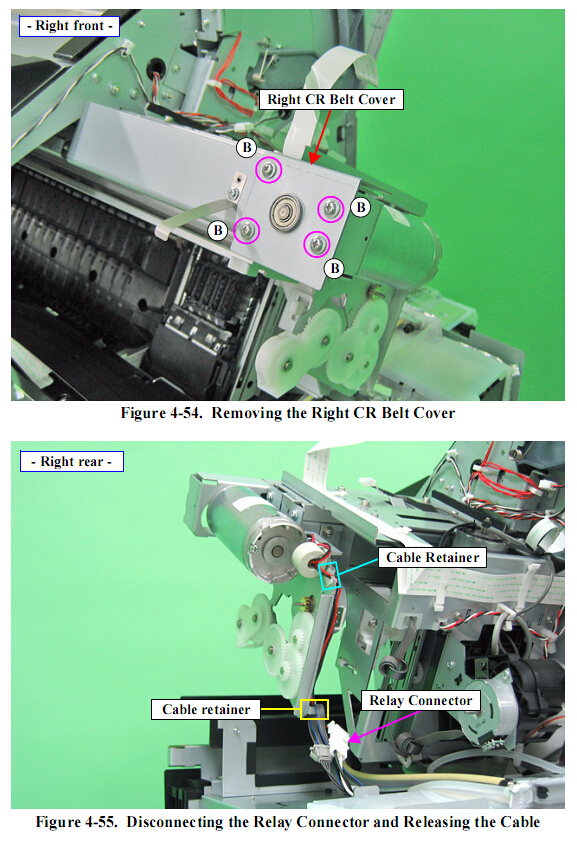 - Right front -

Right CR Belt Cover

B

B

B

B

Figure 4-54. Removing the Right CR Belt Cover

- Right rear -

Cable Retainer

Cable retainer

Relay Connector

Figure 4-55. Disconnecting the Relay Connector and Releasing the Cable