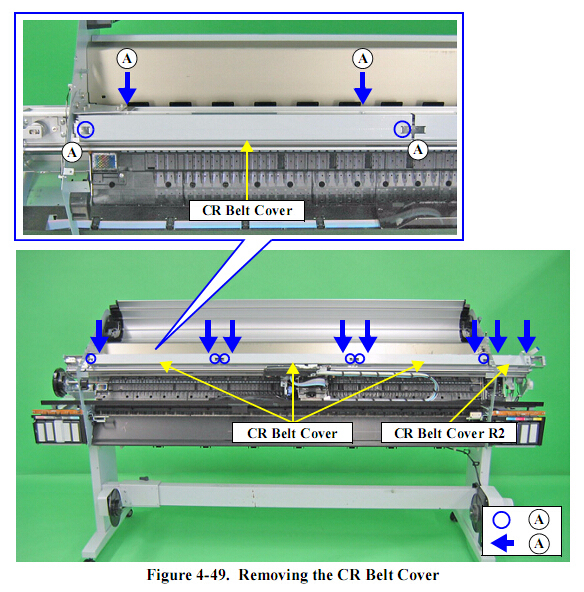 A
A
A
A
CR Belt Cover

CR Belt Cover
CR Belt Cover R2

A
A

Figure 4-49. Removing the CR Belt Cover