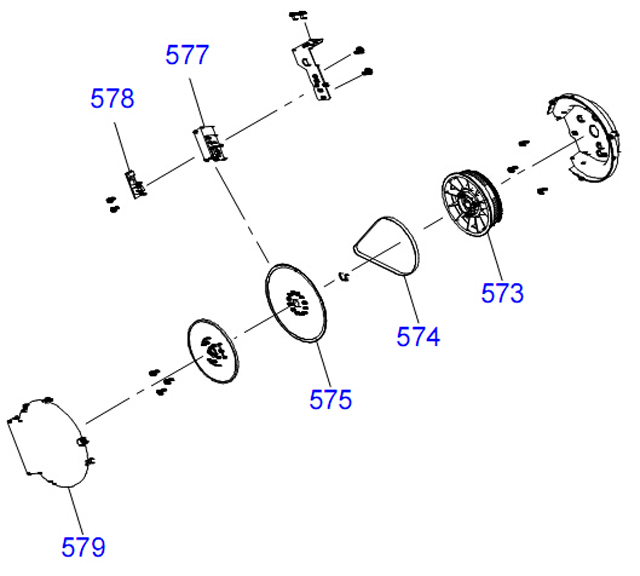 577

578

573

574

575

579