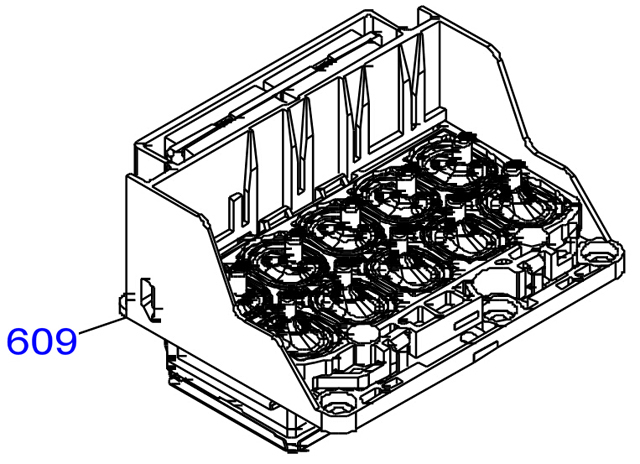 609