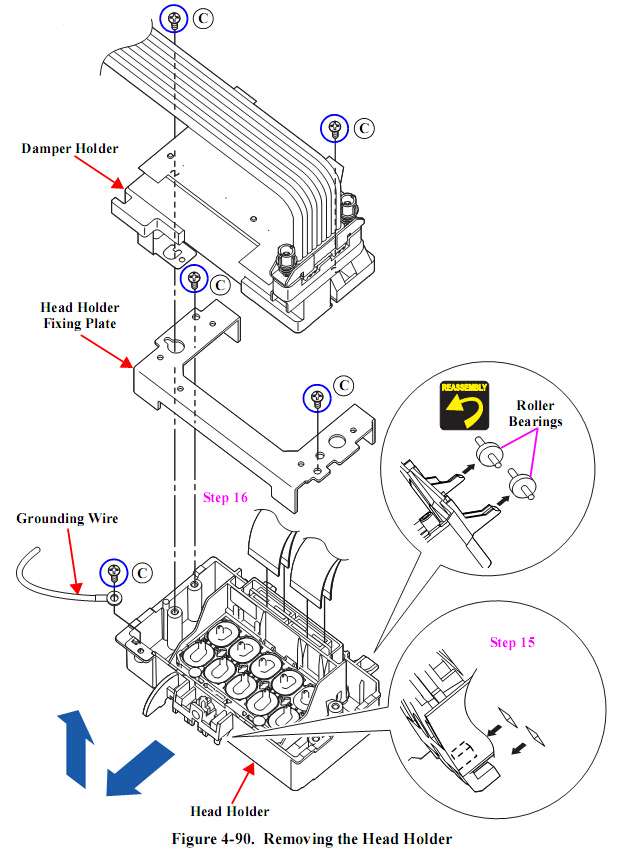 C
C
Damper Holder
C
Head Holder Fixing Plate
C
REASSEMBLY
Roller Bearings
Step 16
Grounding Wire
C
Step 15
Head Holder
Figure 4-90. Removing the Head Holder