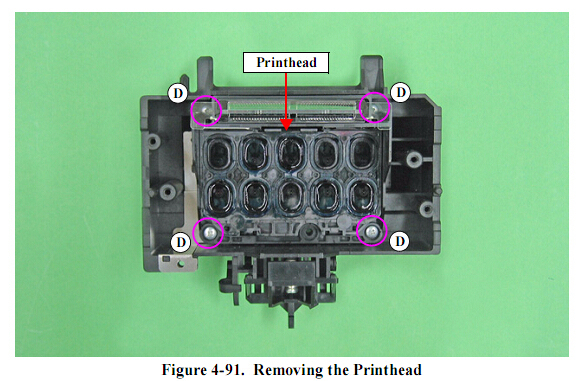 Printhead

D

D

D

D

Figure 4-91. Removing the Printhead