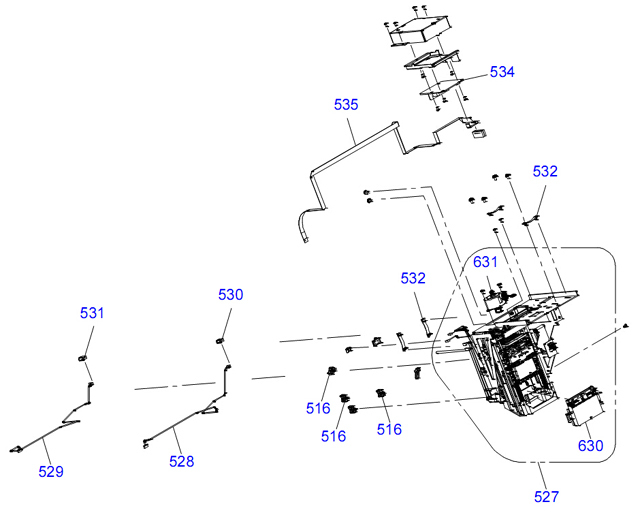 534

535

532

631

532

530

531

516

516

516

630

529

528

527