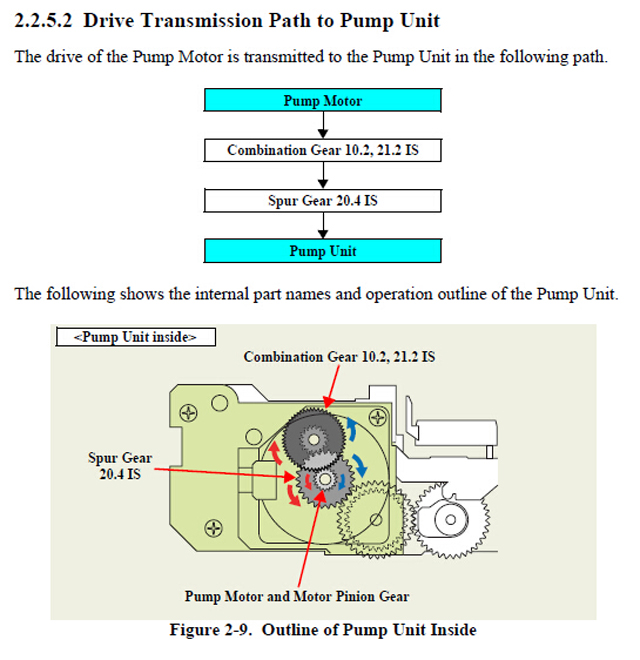 2.2.5.2 Drive Transmission Path to Pump Unit

The drive of the Pump Motor is transmitted to the Pump Unit in the following path.

Pump Motor

Combination Gear 10.2, 21.2 IS

Spur Gear 20.4 IS

Pump Unit

The following shows the internal part names and operation outline of the Pump Unit.

<Pump Unit inside>

Combination Gear 10.2, 21.2 IS

Spur Gear 20.4 IS

Pump Motor and Motor Pinion Gear

Figure 2-9. Outline of Pump Unit Inside