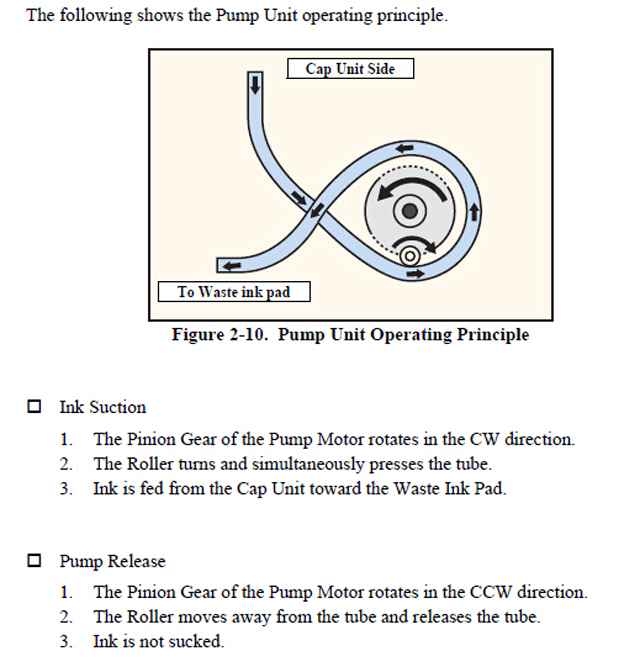 The following shows the Pump Unit operating principle.

Cap Unit Side

To Waste ink pad

Figure 2-10. Pump Unit Operating Principle

☐ Ink Suction

1. The Pinion Gear of the Pump Motor rotates in the CW direction.
2. The Roller turns and simultaneously presses the tube.
3. Ink is fed from the Cap Unit toward the Waste Ink Pad.

☐ Pump Release

1. The Pinion Gear of the Pump Motor rotates in the CCW direction.
2. The Roller moves away from the tube and releases the tube.
3. Ink is not sucked.