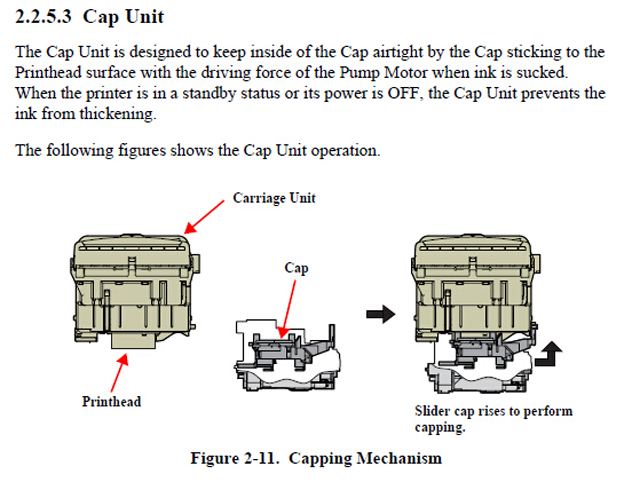 2.2.5.3 Cap Unit

The Cap Unit is designed to keep inside of the Cap airtight by the Cap sticking to the Printhead surface with the driving force of the Pump Motor when ink is sucked. When the printer is in a standby status or its power is OFF, the Cap Unit prevents the ink from thickening.

The following figures shows the Cap Unit operation.

Carriage Unit

Cap

Printhead

Slider cap rises to perform capping.

Figure 2-11. Capping Mechanism