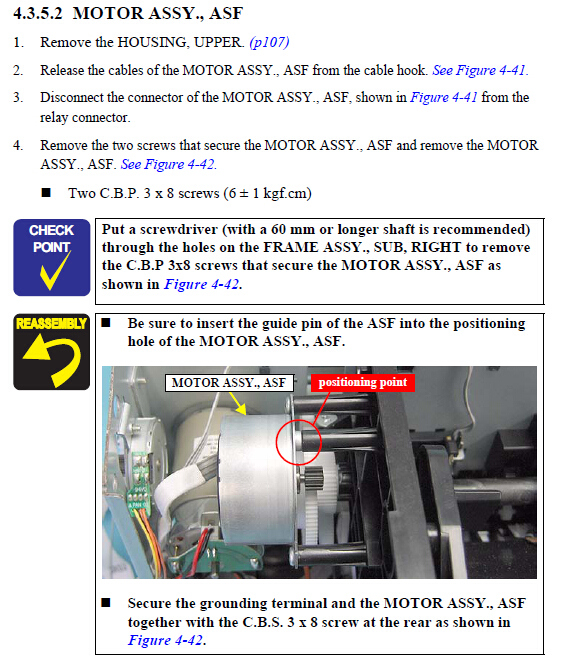 4.3.5.2 MOTOR ASSY., ASF

1. Remove the HOUSING, UPPER. (p107)

2. Release the cables of the MOTOR ASSY., ASF from the cable hook. See Figure 4-41.

3. Disconnect the connector of the MOTOR ASSY., ASF, shown in Figure 4-41 from the relay connector.

4. Remove the two screws that secure the MOTOR ASSY., ASF and remove the MOTOR ASSY., ASF. See Figure 4-42.

■ Two C.B.P. 3 x 8 screws (6 ± 1 kgf.cm)

CHECK POINT

Put a screwdriver (with a 60 mm or longer shaft is recommended) through the holes on the FRAME ASSY., SUB, RIGHT to remove the C.B.P 3x8 screws that secure the MOTOR ASSY., ASF as shown in Figure 4-42.

REASSEMBLY

■ Be sure to insert the guide pin of the ASF into the positioning hole of the MOTOR ASSY., ASF.

MOTOR ASSY., ASF

positioning point

■ Secure the grounding terminal and the MOTOR ASSY., ASF together with the C.B.S. 3 x 8 screw at the rear as shown in Figure 4-42.