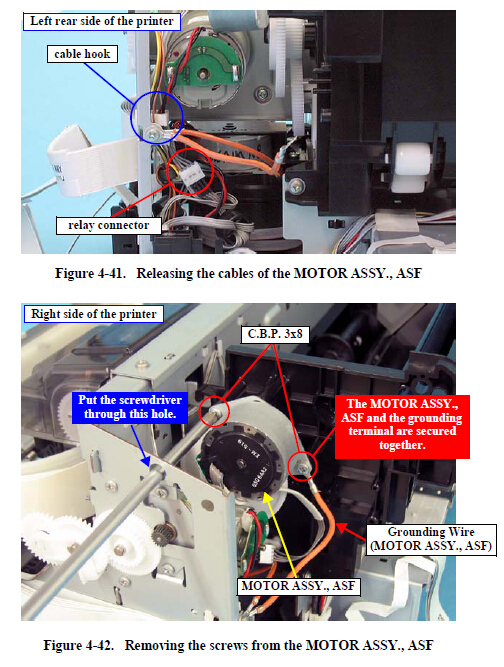 Left rear side of the printer

cable hook

relay connector

Figure 4-41. Releasing the cables of the MOTOR ASSY., ASF

Right side of the printer

C.B.P. 3x8

Put the screwdriver through this hole.

The MOTOR ASSY., ASF and the grounding terminal are secured together.

Grounding Wire (MOTOR ASSY., ASF)

MOTOR ASSY., ASF

Figure 4-42. Removing the screws from the MOTOR ASSY., ASF