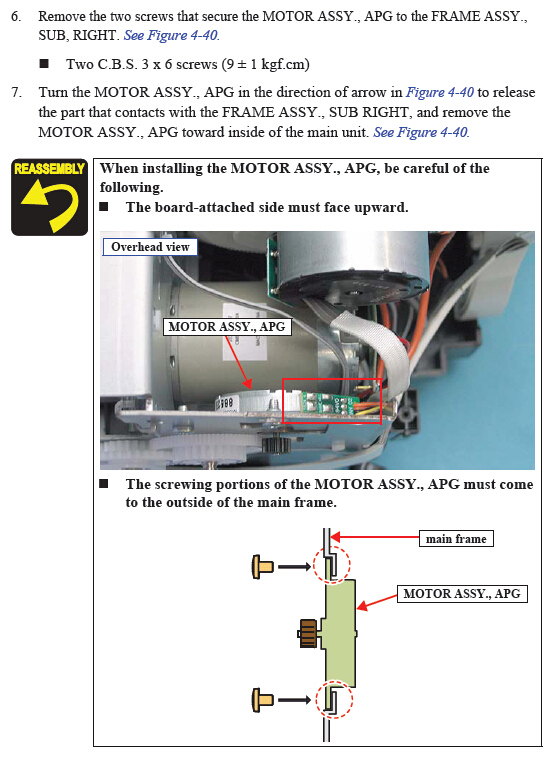 6. Remove the two screws that secure the MOTOR ASSY., APG to the FRAME ASSY., SUB, RIGHT. See Figure 4-40.

■ Two C.B.S. 3 x 6 screws (9 ± 1 kgf.cm)

7. Turn the MOTOR ASSY., APG in the direction of arrow in Figure 4-40 to release the part that contacts with the FRAME ASSY., SUB RIGHT, and remove the MOTOR ASSY., APG toward inside of the main unit. See Figure 4-40.

REASSEMBLY

When installing the MOTOR ASSY., APG, be careful of the following.

■ The board-attached side must face upward.

Overhead view

MOTOR ASSY., APG

■ The screwing portions of the MOTOR ASSY., APG must come to the outside of the main frame.

main frame

MOTOR ASSY., APG