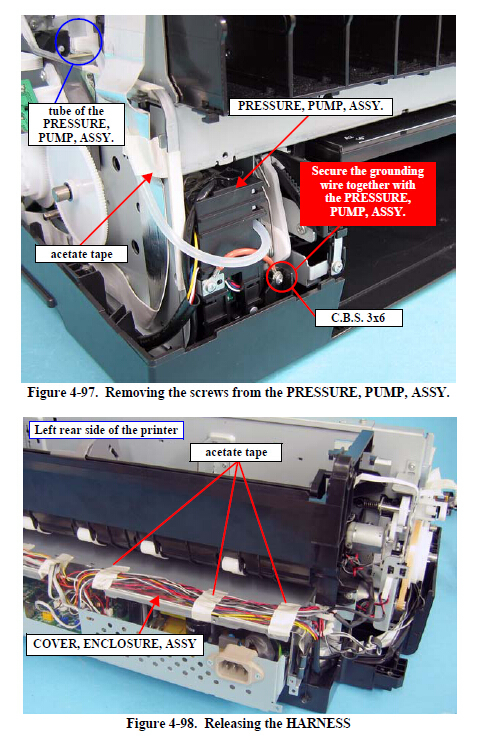 tube of the PRESSURE, PUMP, ASSY.

PRESSURE, PUMP, ASSY.

Secure the grounding wire together with the PRESSURE, PUMP, ASSY.

acetate tape

C.B.S. 3x6

Figure 4-97. Removing the screws from the PRESSURE, PUMP, ASSY.

Left rear side of the printer

acetate tape

COVER, ENCLOSURE, ASSY

Figure 4-98. Releasing the HARNESS