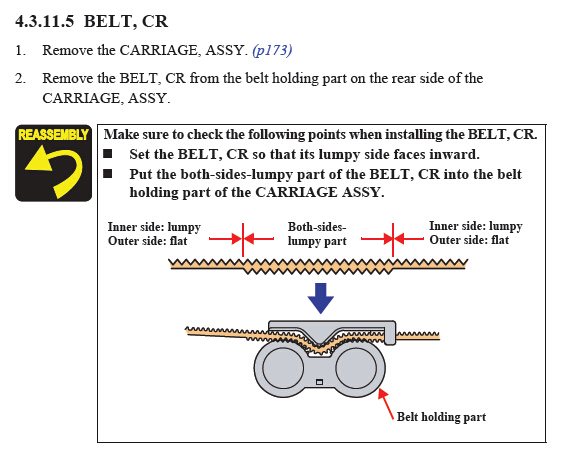 4.3.11.5 BELT, CR

1. Remove the CARRIAGE, ASSY. (p173)

2. Remove the BELT, CR from the belt holding part on the rear side of the CARRIAGE, ASSY.

REASSEMBLY

Make sure to check the following points when installing the BELT, CR.

■ Set the BELT, CR so that its lumpy side faces inward.

■ Put the both-sides-lumpy part of the BELT, CR into the belt holding part of the CARRIAGE ASSY.

Inner side: lumpy
Outer side: flat

Both-sides-lumpy part

Inner side: lumpy
Outer side: flat

Belt holding part