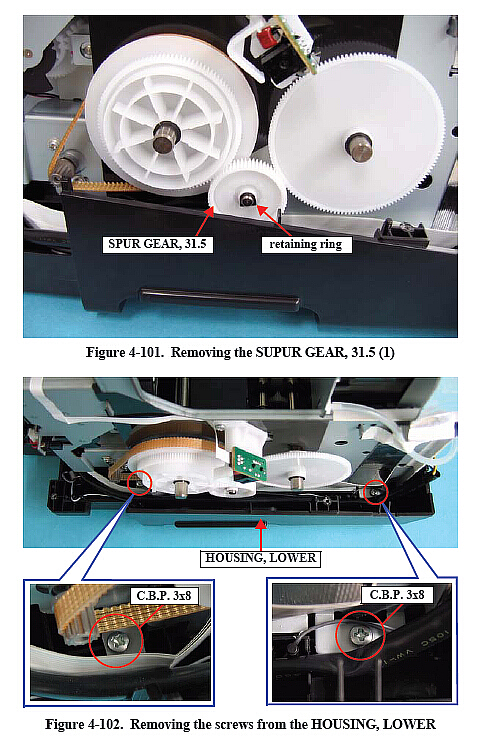 SPUR GEAR, 31.5

retaining ring

Figure 4-101. Removing the SUPUR GEAR, 31.5 (1)

HOUSING, LOWER

C.B.P. 3x8

C.B.P. 3x8

Figure 4-102. Removing the screws from the HOUSING, LOWER