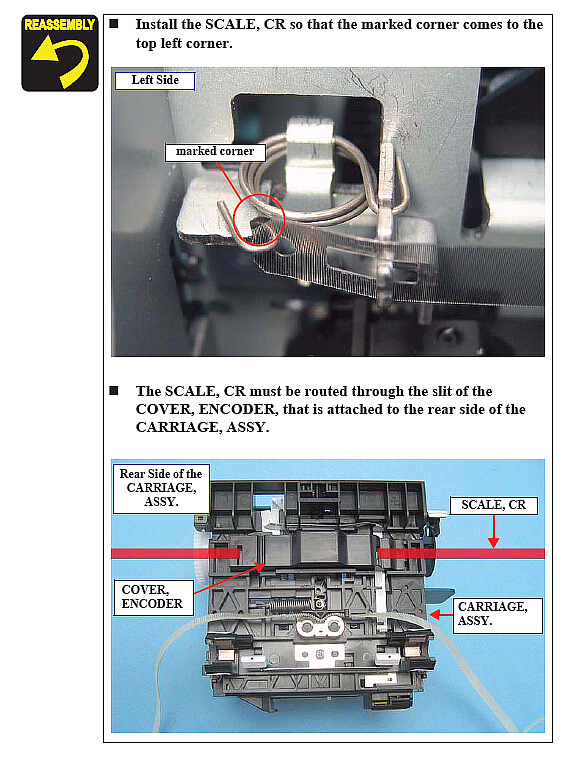 REASSEMBLY

■ Install the SCALE, CR so that the marked corner comes to the top left corner.

Left Side

marked corner

■ The SCALE, CR must be routed through the slit of the COVER, ENCODER, that is attached to the rear side of the CARRIAGE, ASSY.

Rear Side of the CARRIAGE, ASSY.

SCALE, CR

COVER, ENCODER

CARRIAGE, ASSY.