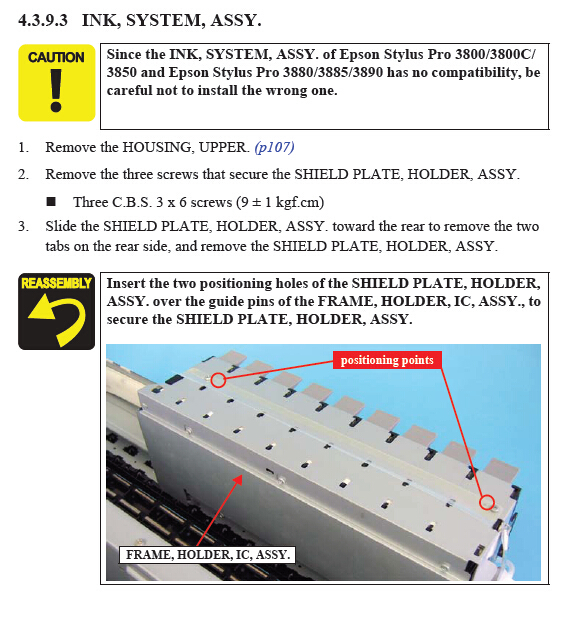 4.3.9.3 INK, SYSTEM, ASSY.

CAUTION

Since the INK, SYSTEM, ASSY. of Epson Stylus Pro 3800/3800C/3850 and Epson Stylus Pro 3880/3885/3890 has no compatibility, be careful not to install the wrong one.

1. Remove the HOUSING, UPPER. (p107)
2. Remove the three screws that secure the SHIELD PLATE, HOLDER, ASSY.
■ Three C.B.S. 3 x 6 screws (9 ± 1 kgf.cm)
3. Slide the SHIELD PLATE, HOLDER, ASSY. toward the rear to remove the two tabs on the rear side, and remove the SHIELD PLATE, HOLDER, ASSY.

REASSEMBLY

Insert the two positioning holes of the SHIELD PLATE, HOLDER, ASSY. over the guide pins of the FRAME, HOLDER, IC, ASSY., to secure the SHIELD PLATE, HOLDER, ASSY.

positioning points

FRAME, HOLDER, IC, ASSY.