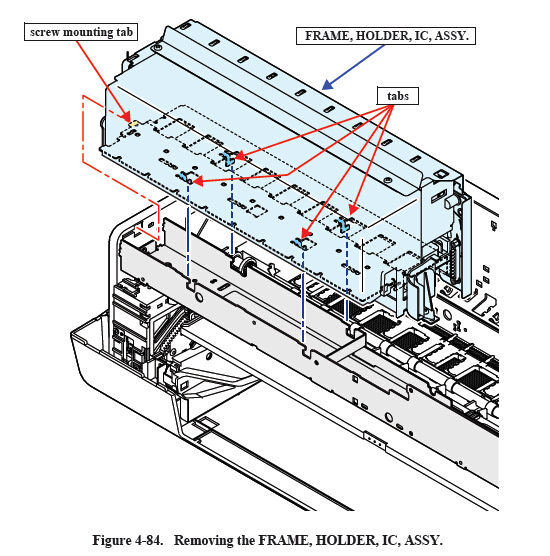 screw mounting tab

FRAME, HOLDER, IC, ASSY.

tabs

Figure 4-84. Removing the FRAME, HOLDER, IC, ASSY.