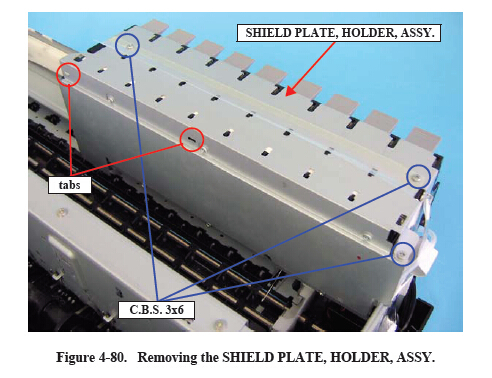 SHIELD PLATE, HOLDER, ASSY.

tabs

C.B.S. 3x6

Figure 4-80. Removing the SHIELD PLATE, HOLDER, ASSY.