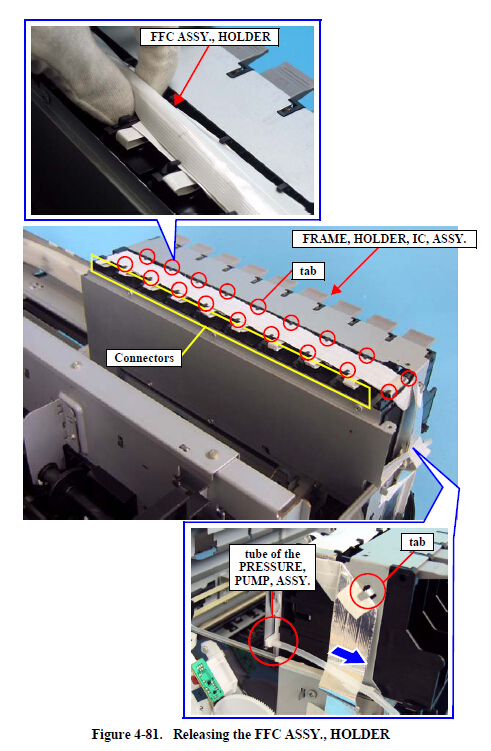 FFC ASSY., HOLDER

FRAME, HOLDER, IC, ASSY.

tab

Connectors

tube of the PRESSURE, PUMP, ASSY.

tab

Figure 4-81. Releasing the FFC ASSY., HOLDER