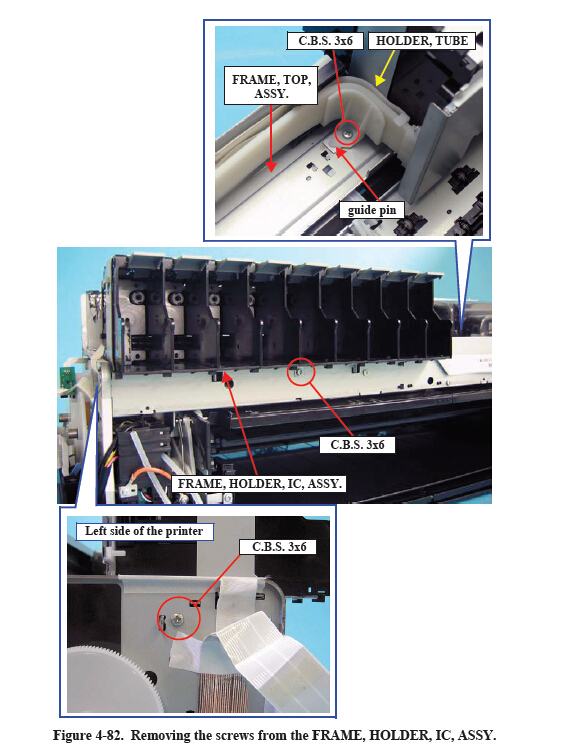 C.B.S. 3x6

HOLDER, TUBE

FRAME, TOP, ASSY.

guide pin

C.B.S. 3x6

FRAME, HOLDER, IC, ASSY.

Left side of the printer

C.B.S. 3x6

Figure 4-82. Removing the screws from the FRAME, HOLDER, IC, ASSY.