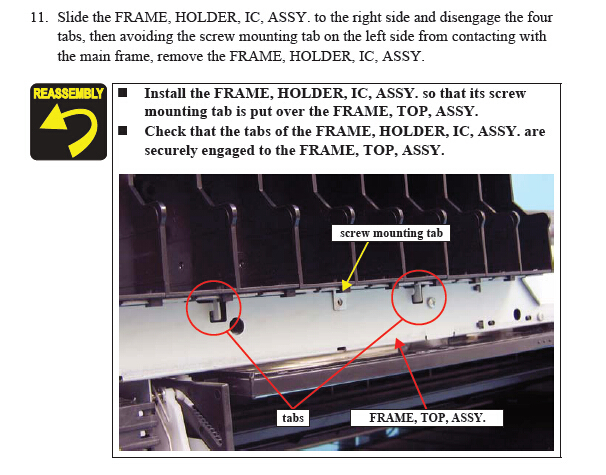 11. Slide the FRAME, HOLDER, IC, ASSY. to the right side and disengage the four tabs, then avoiding the screw mounting tab on the left side from contacting with the main frame, remove the FRAME, HOLDER, IC, ASSY.

REASSEMBLY

■ Install the FRAME, HOLDER, IC, ASSY. so that its screw mounting tab is put over the FRAME, TOP, ASSY.
■ Check that the tabs of the FRAME, HOLDER, IC, ASSY. are securely engaged to the FRAME, TOP, ASSY.

screw mounting tab

tabs

FRAME, TOP, ASSY.