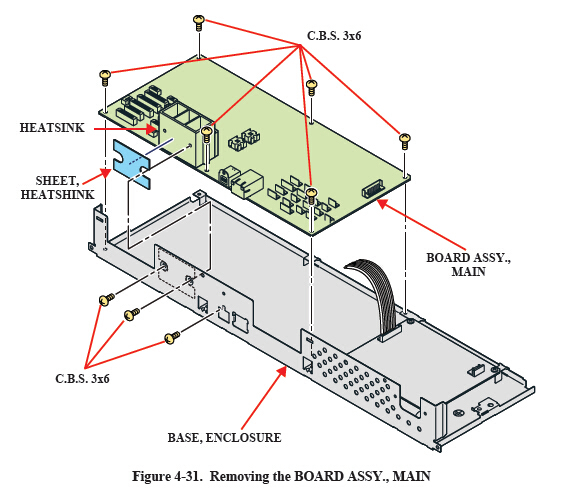 C.B.S. 3x6

HEATSINK

SHEET, HEATSHINK

BOARD ASSY., MAIN

C.B.S. 3x6

BASE, ENCLOSURE

Figure 4-31. Removing the BOARD ASSY., MAIN