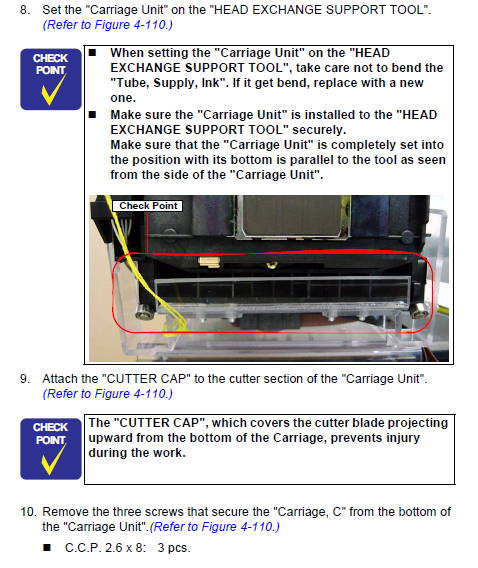 8. Set the "Carriage Unit" on the "HEAD EXCHANGE SUPPORT TOOL". (Refer to Figure 4-110.)

CHECK POINT

■ When setting the "Carriage Unit" on the "HEAD EXCHANGE SUPPORT TOOL", take care not to bend the "Tube, Supply, Ink". If it get bend, replace with a new one.

■ Make sure the "Carriage Unit" is installed to the "HEAD EXCHANGE SUPPORT TOOL" securely.
Make sure that the "Carriage Unit" is completely set into the position with its bottom is parallel to the tool as seen from the side of the "Carriage Unit".

Check Point

9. Attach the "CUTTER CAP" to the cutter section of the "Carriage Unit". (Refer to Figure 4-110.)

CHECK POINT

The "CUTTER CAP", which covers the cutter blade projecting upward from the bottom of the Carriage, prevents injury during the work.

10. Remove the three screws that secure the "Carriage, C" from the bottom of the "Carriage Unit".(Refer to Figure 4-110.)

■ C.C.P. 2.6 x 8: 3 pcs.