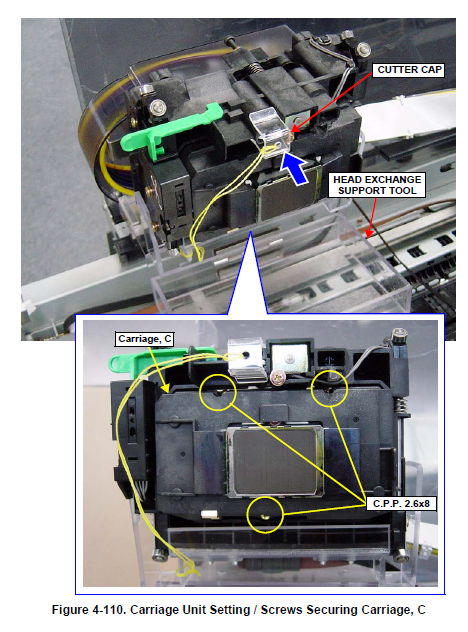 CUTTER CAP

HEAD EXCHANGE SUPPORT TOOL

Carriage, C

C.P.P. 2.6x8

Figure 4-110. Carriage Unit Setting / Screws Securing Carriage, C