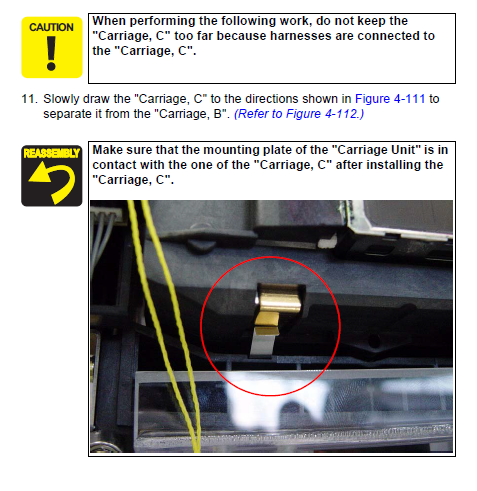 CAUTION

When performing the following work, do not keep the "Carriage, C" too far because harnesses are connected to the "Carriage, C".

11. Slowly draw the "Carriage, C" to the directions shown in Figure 4-111 to separate it from the "Carriage, B". (Refer to Figure 4-112.)

REASSEMBLY

Make sure that the mounting plate of the "Carriage Unit" is in contact with the one of the "Carriage, C" after installing the "Carriage, C".