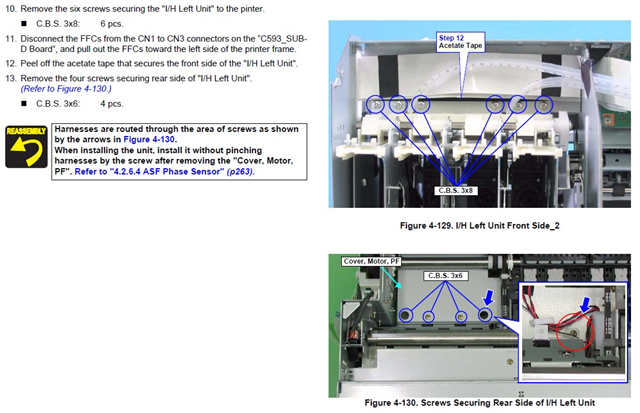 10. Remove the six screws securing the "I/H Left Unit" to the pinter.

■ C.B.S. 3x8: 6 pcs.

11. Disconnect the FFCs from the CN1 to CN3 connectors on the "C593_SUB-D Board", and pull out the FFCs toward the left side of the printer frame.

12. Peel off the acetate tape that secures the front side of the "I/H Left Unit".

13. Remove the four screws securing rear side of "I/H Left Unit". (Refer to Figure 4-130.)

■ C.B.S. 3x6: 4 pcs.

REASSEMBLY

Harnesses are routed through the area of screws as shown by the arrows in Figure 4-130.
When installing the unit, install it without pinching harnesses by the screw after removing the "Cover, Motor, PF". Refer to "4.2.6.4 ASF Phase Sensor" (p263).

Step 12
Acetate Tape

C.B.S. 3x8

Figure 4-129. I/H Left Unit Front Side_2

Cover, Motor, PF

C.B.S. 3x6

Figure 4-130. Screws Securing Rear Side of I/H Left Unit