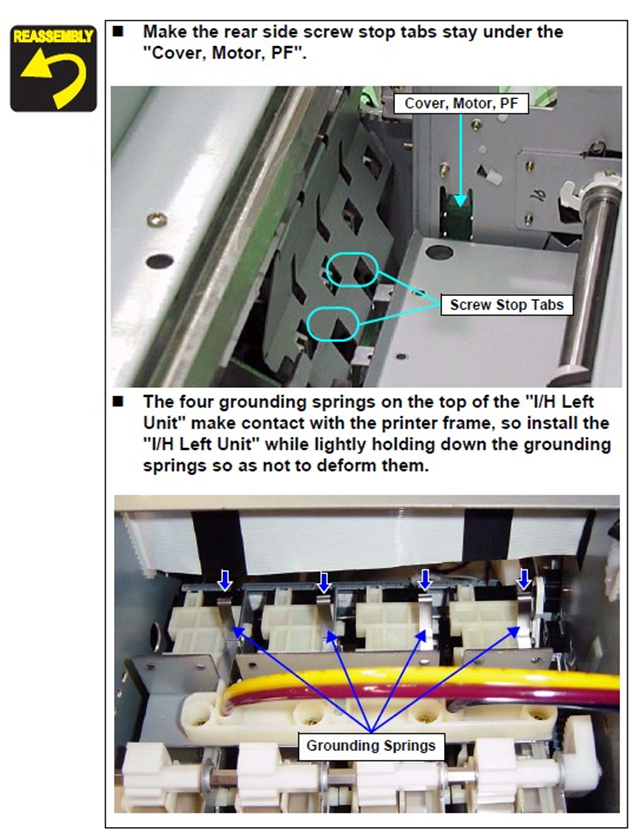 REASSEMBLY

■ Make the rear side screw stop tabs stay under the "Cover, Motor, PF".

Cover, Motor, PF

Screw Stop Tabs

■ The four grounding springs on the top of the "I/H Left Unit" make contact with the printer frame, so install the "I/H Left Unit" while lightly holding down the grounding springs so as not to deform them.

Grounding Springs