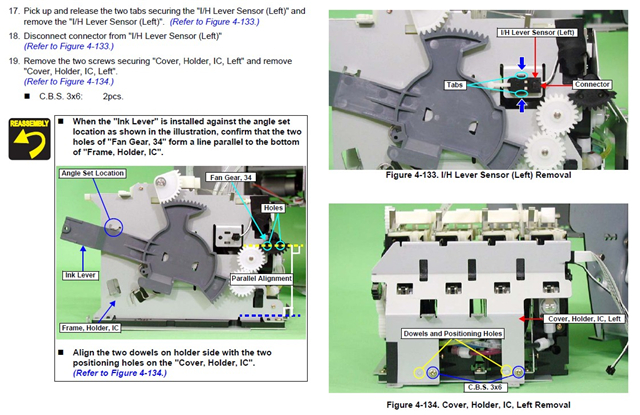 17. Pick up and release the two tabs securing the "I/H Lever Sensor (Left)" and remove the "I/H Lever Sensor (Left)". (Refer to Figure 4-133.)

18. Disconnect connector from "I/H Lever Sensor (Left)" (Refer to Figure 4-133.)

19. Remove the two screws securing "Cover, Holder, IC, Left" and remove "Cover, Holder, IC, Left". (Refer to Figure 4-134.)

■ C.B.S. 3x6: 2pcs.

REASSEMBLY

■ When the "Ink Lever" is installed against the angle set location as shown in the illustration, confirm that the two holes of "Fan Gear, 34" form a line parallel to the bottom of "Frame, Holder, IC".

Angle Set Location

Fan Gear, 34

Holes

Ink Lever

Parallel Alignment

Frame, Holder, IC

■ Align the two dowels on holder side with the two positioning holes on the "Cover, Holder, IC". (Refer to Figure 4-134.)

I/H Lever Sensor (Left)

Tabs

Connector

Figure 4-133. I/H Lever Sensor (Left) Removal

Cover, Holder, IC, Left

Dowels and Positioning Holes

C.B.S. 3x6

Figure 4-134. Cover, Holder, IC, Left Removal