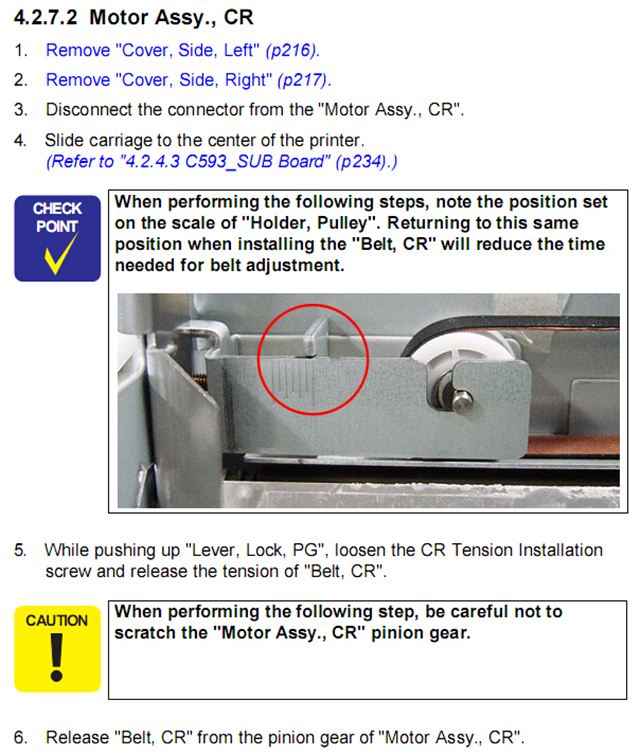 4.2.7.2 Motor Assy., CR

1. Remove "Cover, Side, Left" (p216).

2. Remove "Cover, Side, Right" (p217).

3. Disconnect the connector from the "Motor Assy., CR".

4. Slide carriage to the center of the printer.
(Refer to "4.2.4.3 C593_SUB Board" (p234).)

CHECK POINT

When performing the following steps, note the position set on the scale of "Holder, Pulley". Returning to this same position when installing the "Belt, CR" will reduce the time needed for belt adjustment.

5. While pushing up "Lever, Lock, PG", loosen the CR Tension Installation screw and release the tension of "Belt, CR".

CAUTION

When performing the following step, be careful not to scratch the "Motor Assy., CR" pinion gear.

6. Release "Belt, CR" from the pinion gear of "Motor Assy., CR".