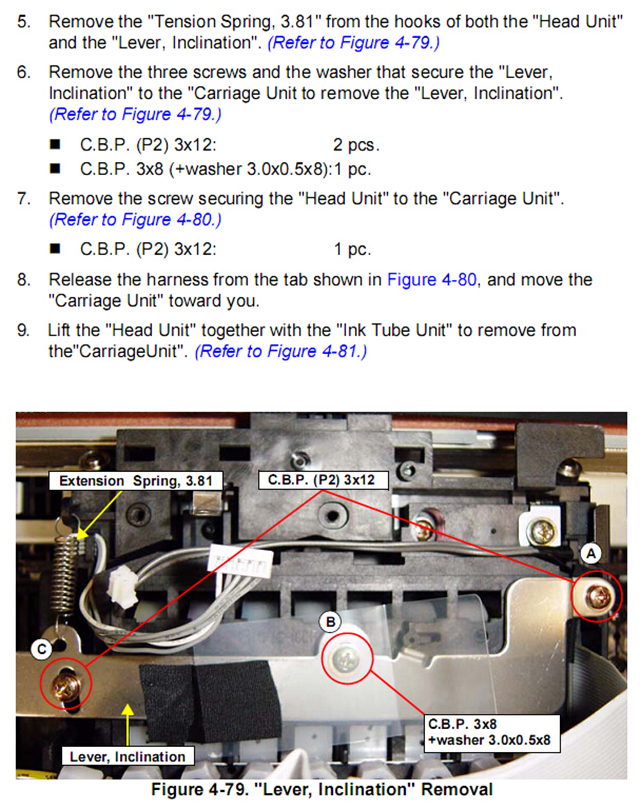 5. Remove the "Tension Spring, 3.81" from the hooks of both the "Head Unit" and the "Lever, Inclination". (Refer to Figure 4-79.)

6. Remove the three screws and the washer that secure the "Lever, Inclination" to the "Carriage Unit to remove the "Lever, Inclination". (Refer to Figure 4-79.)

■ C.B.P. (P2) 3x12: 2 pcs.

■ C.B.P. 3x8 (+washer 3.0x0.5x8):1 pc.

7. Remove the screw securing the "Head Unit" to the "Carriage Unit". (Refer to Figure 4-80.)

■ C.B.P. (P2) 3x12: 1 pc.

8. Release the harness from the tab shown in Figure 4-80, and move the "Carriage Unit" toward you.

9. Lift the "Head Unit" together with the "Ink Tube Unit" to remove from the"CarriageUnit". (Refer to Figure 4-81.)

Extension Spring, 3.81

C.B.P. (P2) 3x12

A

B

C

C.B.P. 3x8
+washer 3.0x0.5x8

Lever, Inclination

Figure 4-79. "Lever, Inclination" Removal