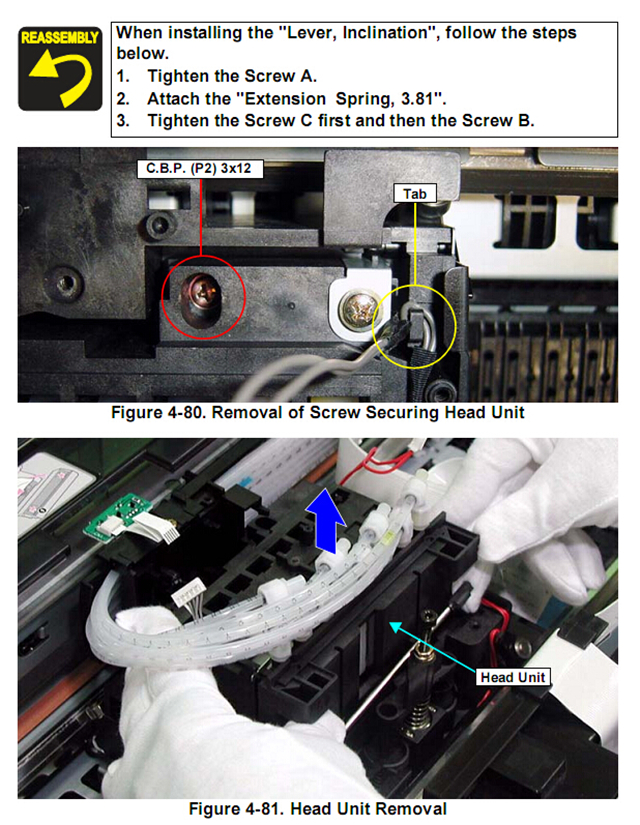 REASSEMBLY

When installing the "Lever, Inclination", follow the steps below.

1. Tighten the Screw A.
2. Attach the "Extension Spring, 3.81".
3. Tighten the Screw C first and then the Screw B.

C.B.P. (P2) 3x12

Tab

Figure 4-80. Removal of Screw Securing Head Unit

Head Unit

Figure 4-81. Head Unit Removal