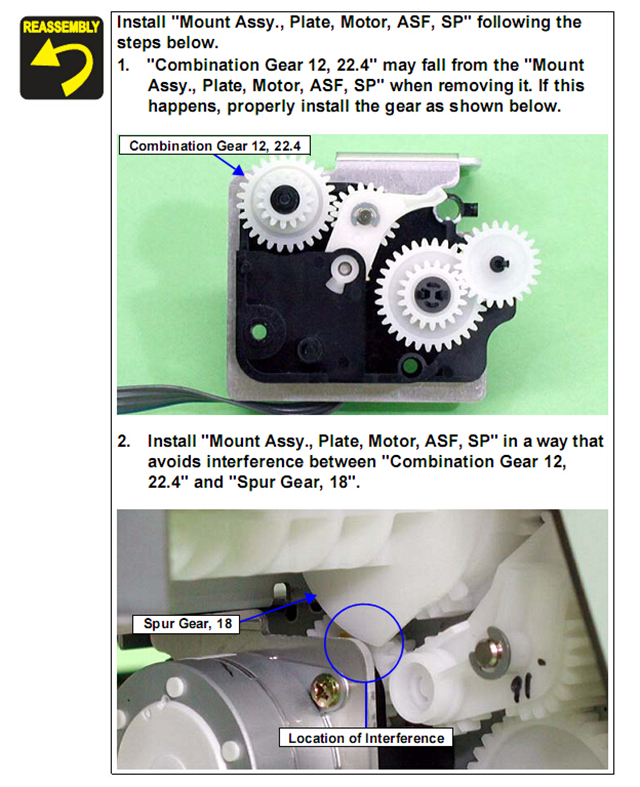 REASSEMBLY

Install "Mount Assy., Plate, Motor, ASF, SP" following the steps below.

1. "Combination Gear 12, 22.4" may fall from the "Mount Assy., Plate, Motor, ASF, SP" when removing it. If this happens, properly install the gear as shown below.

Combination Gear 12, 22.4

2. Install "Mount Assy., Plate, Motor, ASF, SP" in a way that avoids interference between "Combination Gear 12, 22.4" and "Spur Gear, 18".

Spur Gear, 18

Location of Interference