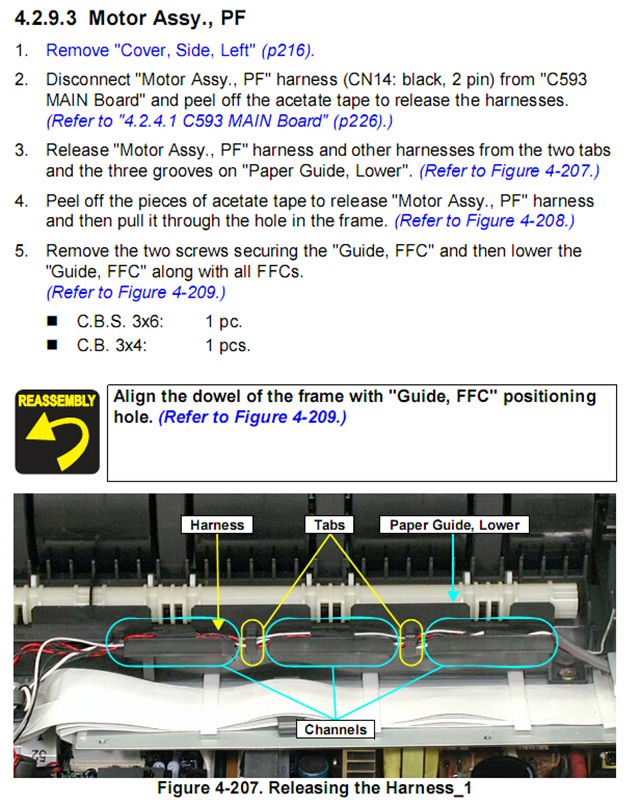 4.2.9.3 Motor Assy., PF

1. Remove "Cover, Side, Left" (p216).

2. Disconnect "Motor Assy., PF" harness (CN14: black, 2 pin) from "C593 MAIN Board" and peel off the acetate tape to release the harnesses. (Refer to "4.2.4.1 C593 MAIN Board" (p226).)

3. Release "Motor Assy., PF" harness and other harnesses from the two tabs and the three grooves on "Paper Guide, Lower". (Refer to Figure 4-207.)

4. Peel off the pieces of acetate tape to release "Motor Assy., PF" harness and then pull it through the hole in the frame. (Refer to Figure 4-208.)

5. Remove the two screws securing the "Guide, FFC" and then lower the "Guide, FFC" along with all FFCs. (Refer to Figure 4-209.)

■ C.B.S. 3x6: 1 pc.
■ C.B. 3x4: 1 pcs.

REASSEMBLY

Align the dowel of the frame with "Guide, FFC" positioning hole. (Refer to Figure 4-209.)

Harness
Tabs
Paper Guide, Lower
Channels

Figure 4-207. Releasing the Harness_1