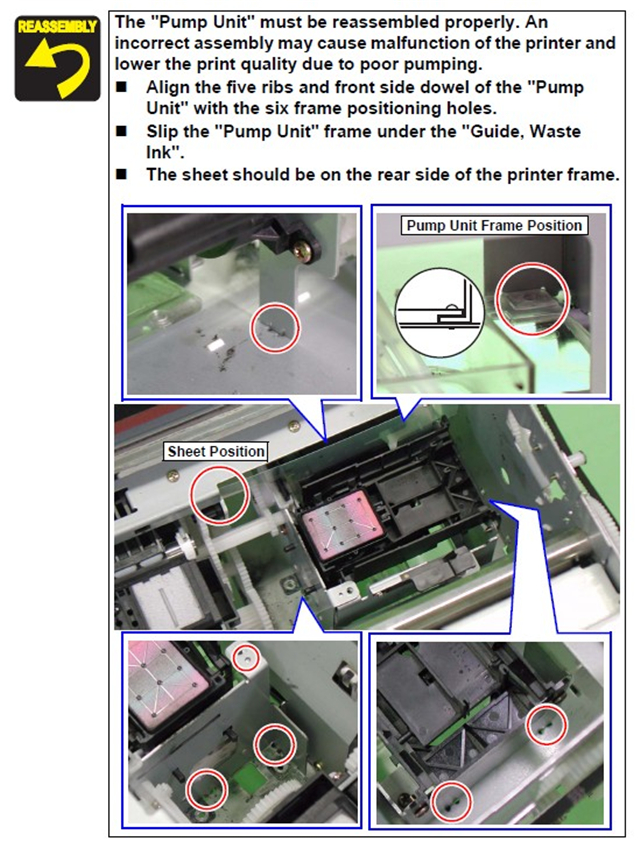 REASSEMBLY

The "Pump Unit" must be reassembled properly. An incorrect assembly may cause malfunction of the printer and lower the print quality due to poor pumping.

■ Align the five ribs and front side dowel of the "Pump Unit" with the six frame positioning holes.
■ Slip the "Pump Unit" frame under the "Guide, Waste Ink".
■ The sheet should be on the rear side of the printer frame.

Pump Unit Frame Position

Sheet Position