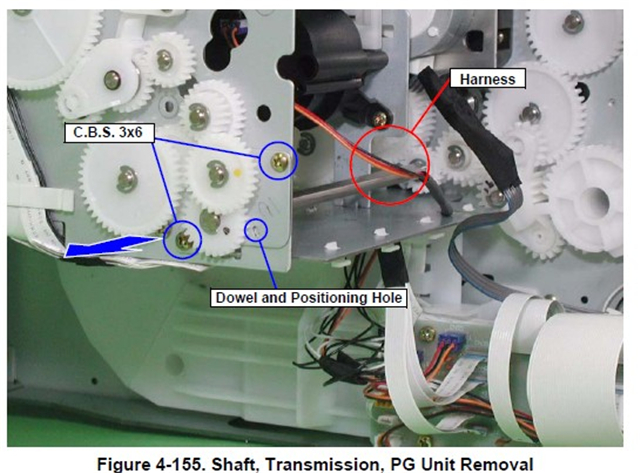 Harness

C.B.S. 3x6

Dowel and Positioning Hole

Figure 4-155. Shaft, Transmission, PG Unit Removal