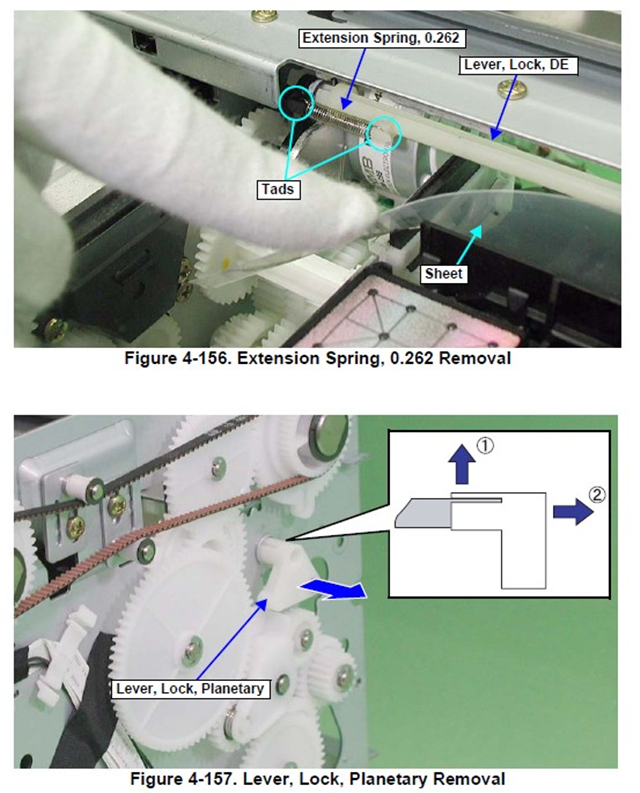 Extension Spring, 0.262

Lever, Lock, DE

Tads

Sheet

Figure 4-156. Extension Spring, 0.262 Removal

①

②

Lever, Lock, Planetary

Figure 4-157. Lever, Lock, Planetary Removal